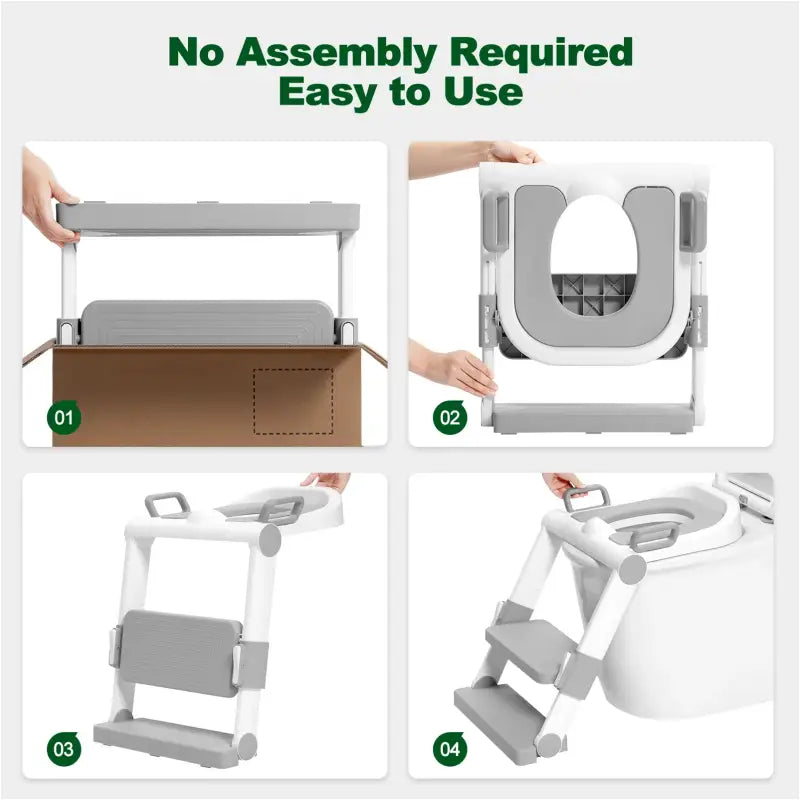 No Assembly Required
Easy to Use

01

02

03

04