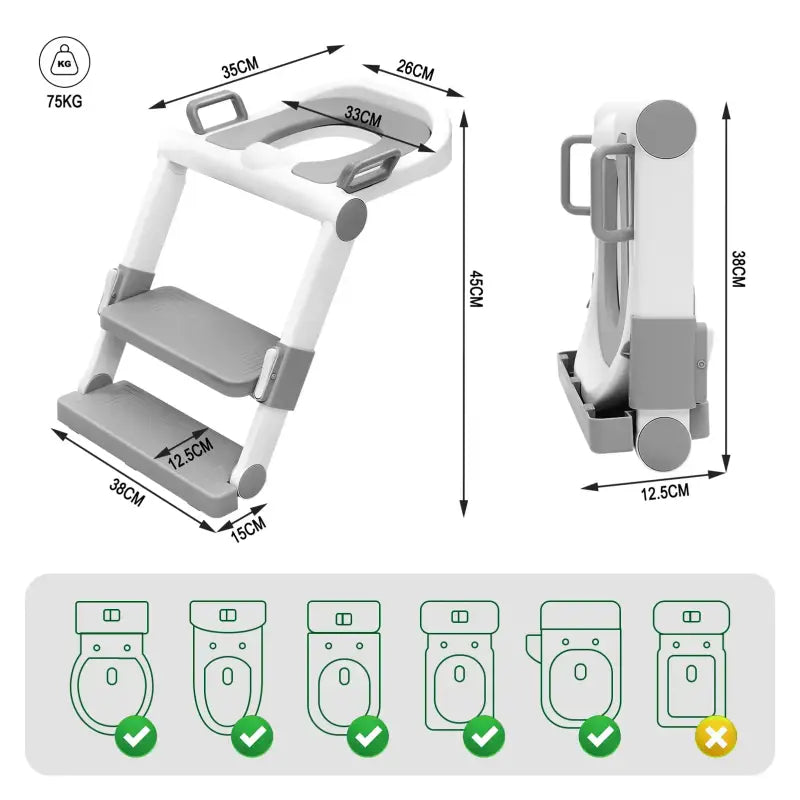 KG
75KG
35CM
26CM
33CM
45CM
12.5CM
38CM
15CM
38CM
12.5CM