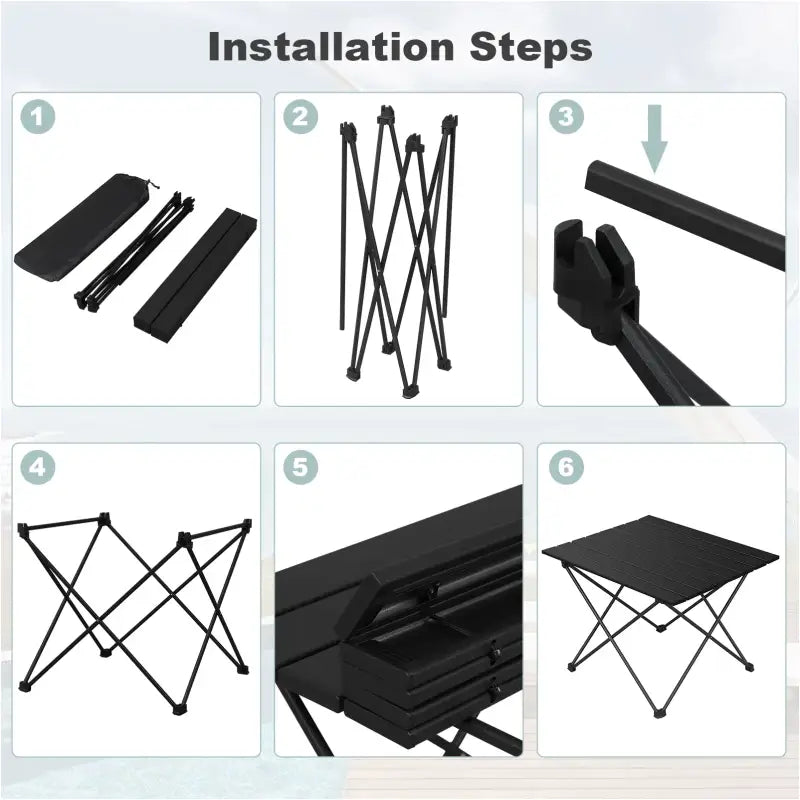 Installation Steps

1

2

3

4

5

6