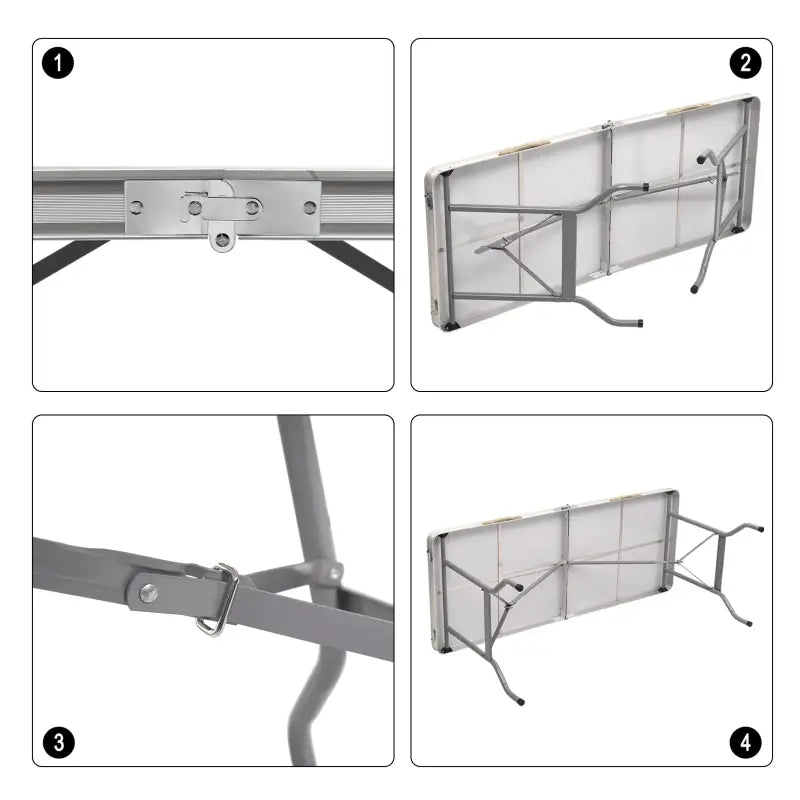 1

2

3

4