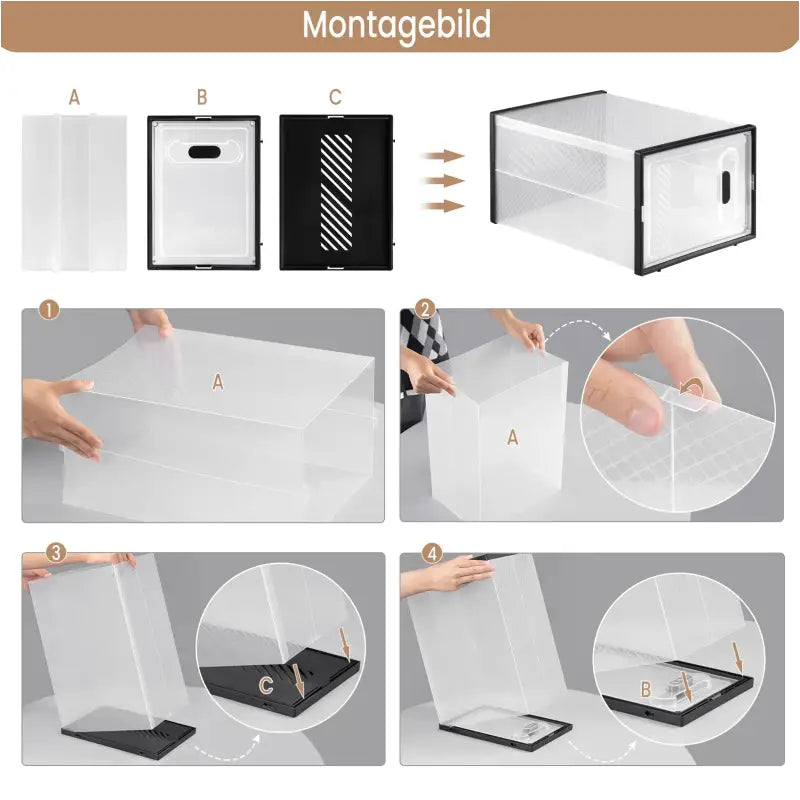 Montagebild

A

B

C

1

A

2

A

3

C

4

B