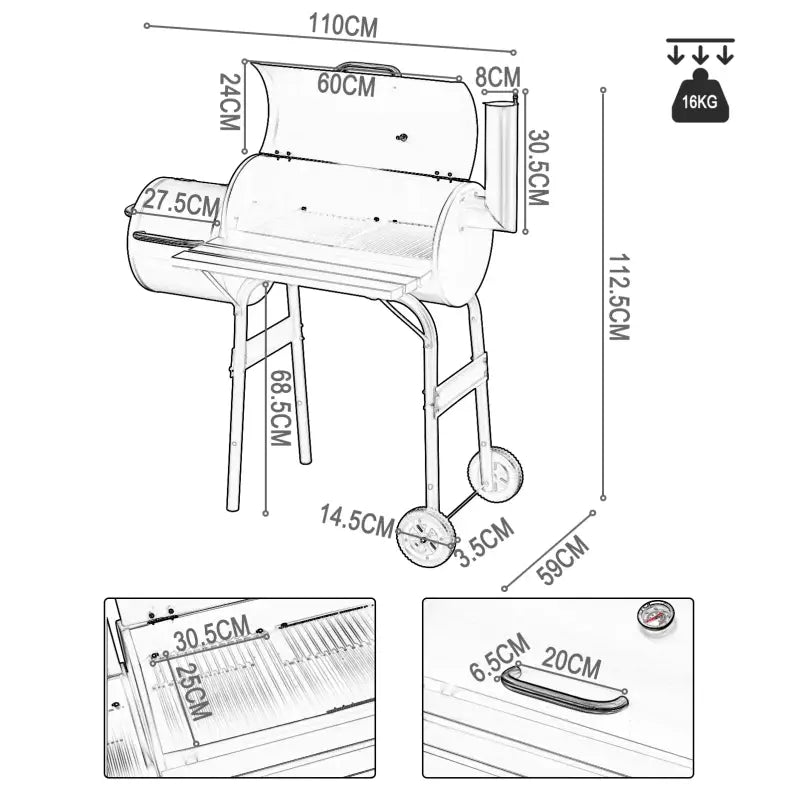 110CM
16KG
24CM
60CM
8CM
30.5CM
27.5CM
112.5CM
68.5CM
14.5CM
3.5CM
59CM
30.5CM
25CM
6.5CM
20CM