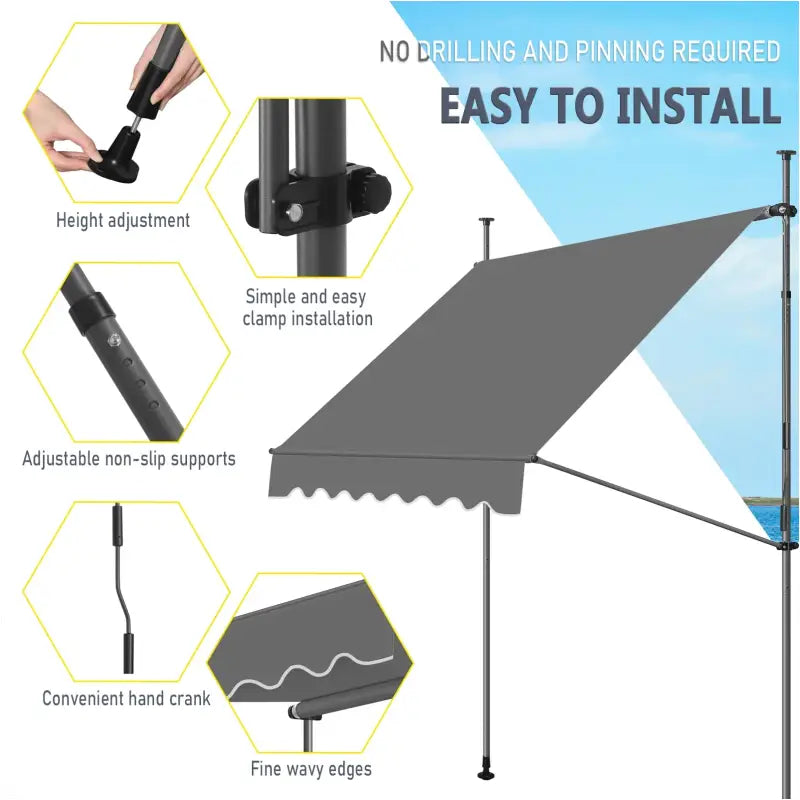 NO DRILLING AND PINNING REQUIRED

EASY TO INSTALL

Height adjustment

Simple and easy clamp installation

Adjustable non-slip supports

Convenient hand crank

Fine wavy edges